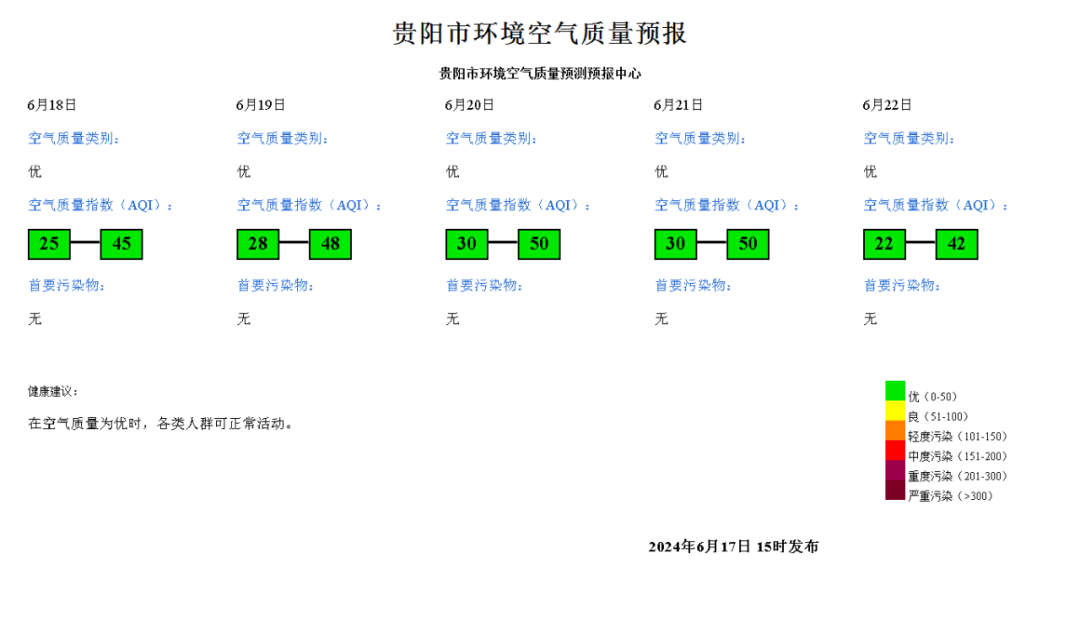 贵阳市环境空气质量预报

贵阳市环境空气质量预测预报中心

6月18日

空气质量类别:

优

空气质量指数（AQI）:

25 45

首要污染物:

无

6月19日

空气质量类别:

优

空气质量指数（AQI）:

28 48

首要污染物:

无

6月20日

空气质量类别:

优

空气质量指数（AQI）:

30 50

首要污染物:

无

6月21日

空气质量类别:

优

空气质量指数（AQI）:

30 50

首要污染物:

无

6月22日

空气质量类别:

优

空气质量指数（AQI）:

22 42

首要污染物:

无

健康建议:

在空气质量为优时，各类人群可正常活动。

优（0-50）
良（51-100）
轻度污染（101-150）
中度污染（151-200）
重度污染（201-300）
严重污染（>300）

2024年6月17日 15时发布